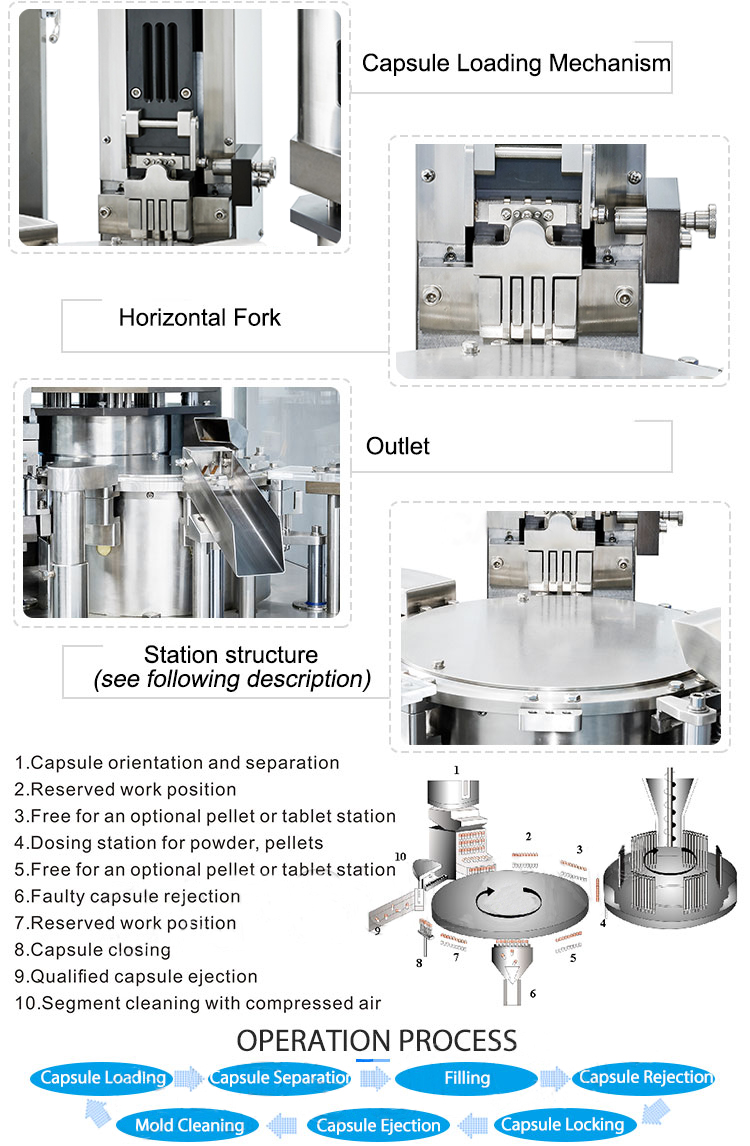 Capsule Loading Mechanism

Horizontal Fork

Outlet

Station structure
(see following description)

1.Capsule orientation and separation
2.Reserved work position
3.Free for an optional pellet or tablet station
4.Dosing station for powder, pellets
5.Free for an optional pellet or tablet station
6.Faulty capsule rejection
7.Reserved work position
8.Capsule closing
9.Qualified capsule ejection
10.Segment cleaning with compressed air

1
2
3
4
5
6
7
8
9
10

OPERATION PROCESS

Capsule Loading
Capsule Separation
Filling
Capsule Rejection
Capsule Locking
Capsule Ejection
Mold Cleaning