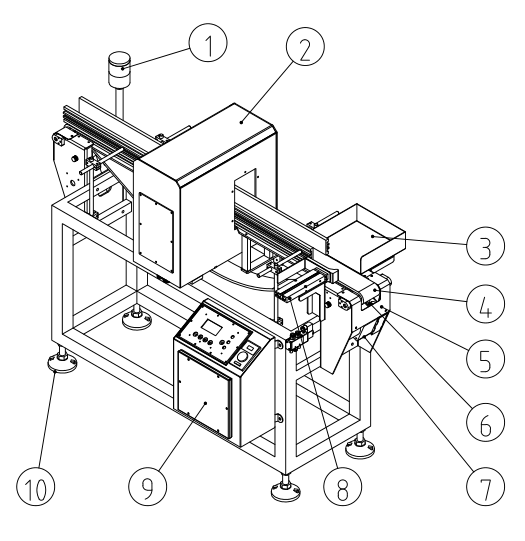 1
2
3
4
5
6
7
8
9
10