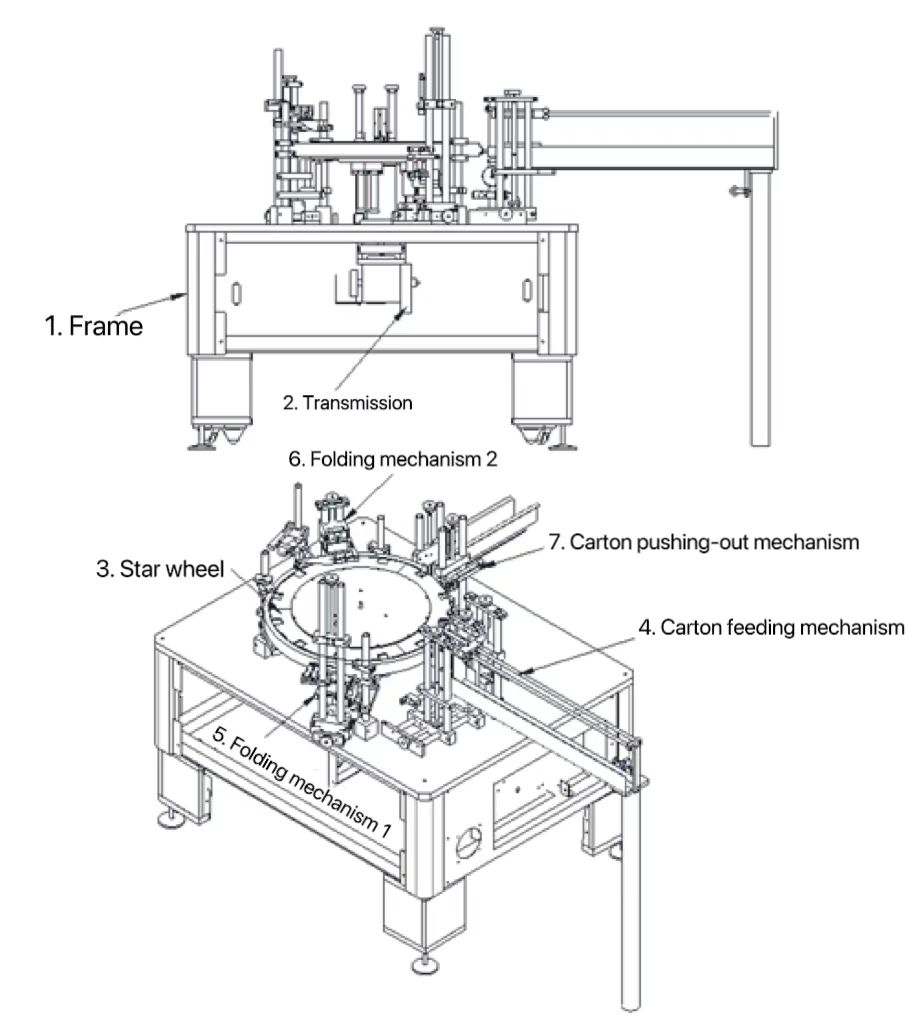 1. Frame

2. Transmission

6. Folding mechanism 2

7. Carton pushing-out mechanism

3. Star wheel

4. Carton feeding mechanism

5. Folding mechanism 1