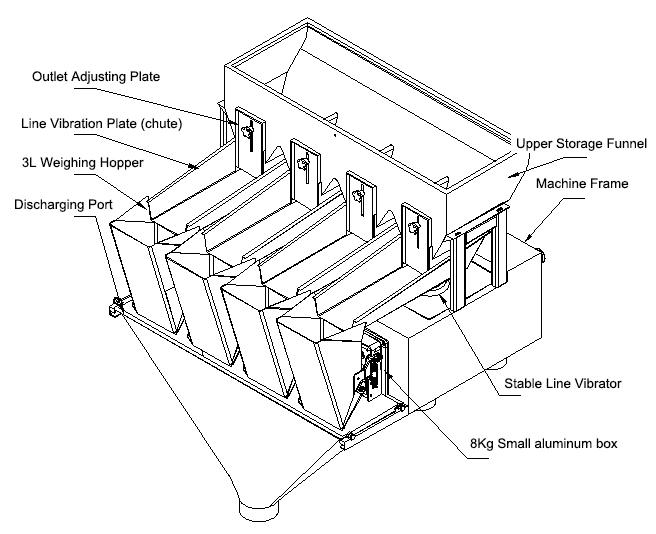 Outlet Adjusting Plate
Line Vibration Plate (chute)
3L Weighing Hopper
Discharging Port
Upper Storage Funnel
Machine Frame
Stable Line Vibrator
8Kg Small aluminum box